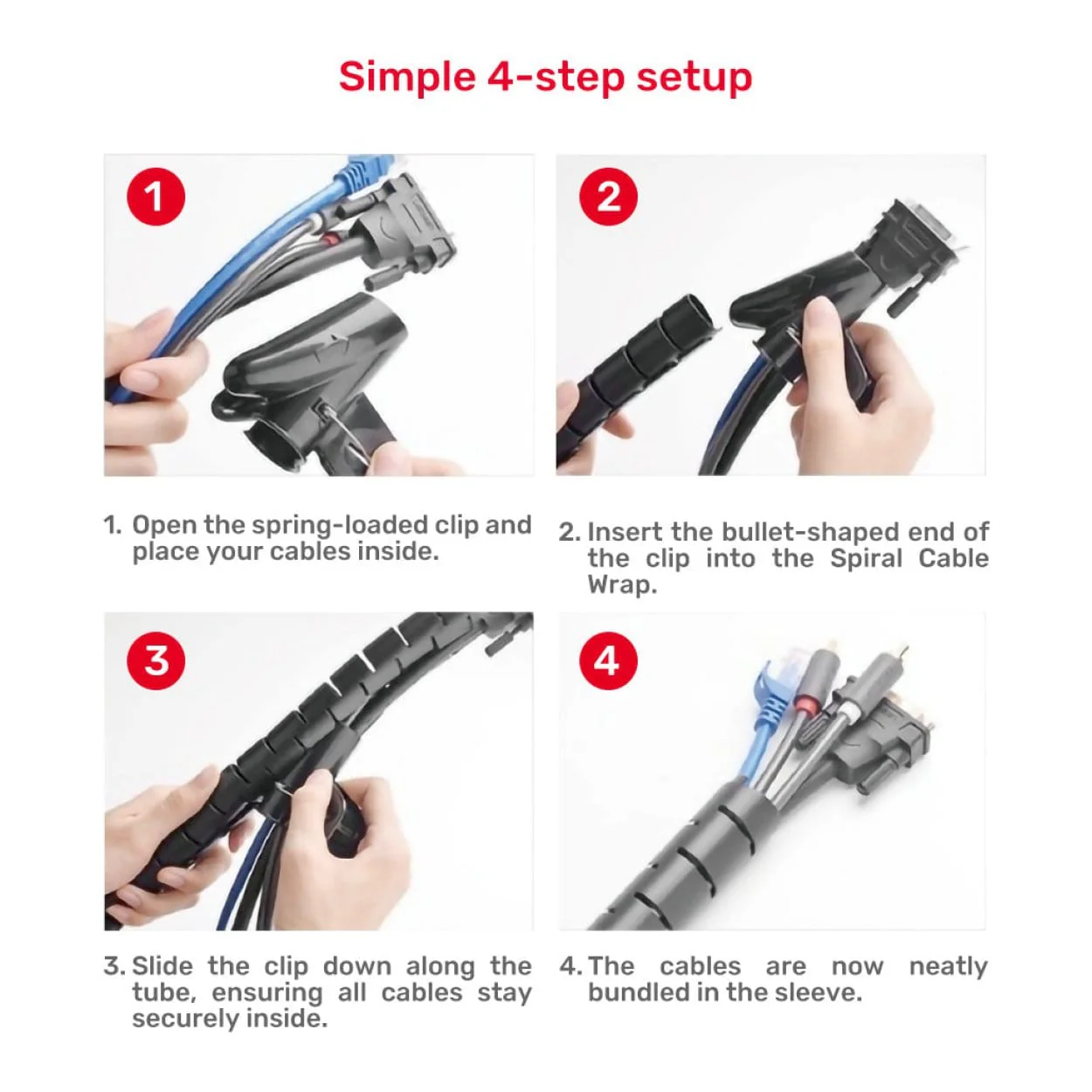 Simple 4-step setup

1

2

1. Open the spring-loaded clip and place your cables inside.

2. Insert the bullet-shaped end of the clip into the Spiral Cable Wrap.

3

4

3. Slide the clip down along the tube, ensuring all cables stay securely inside.

4. The cables are now neatly bundled in the sleeve.